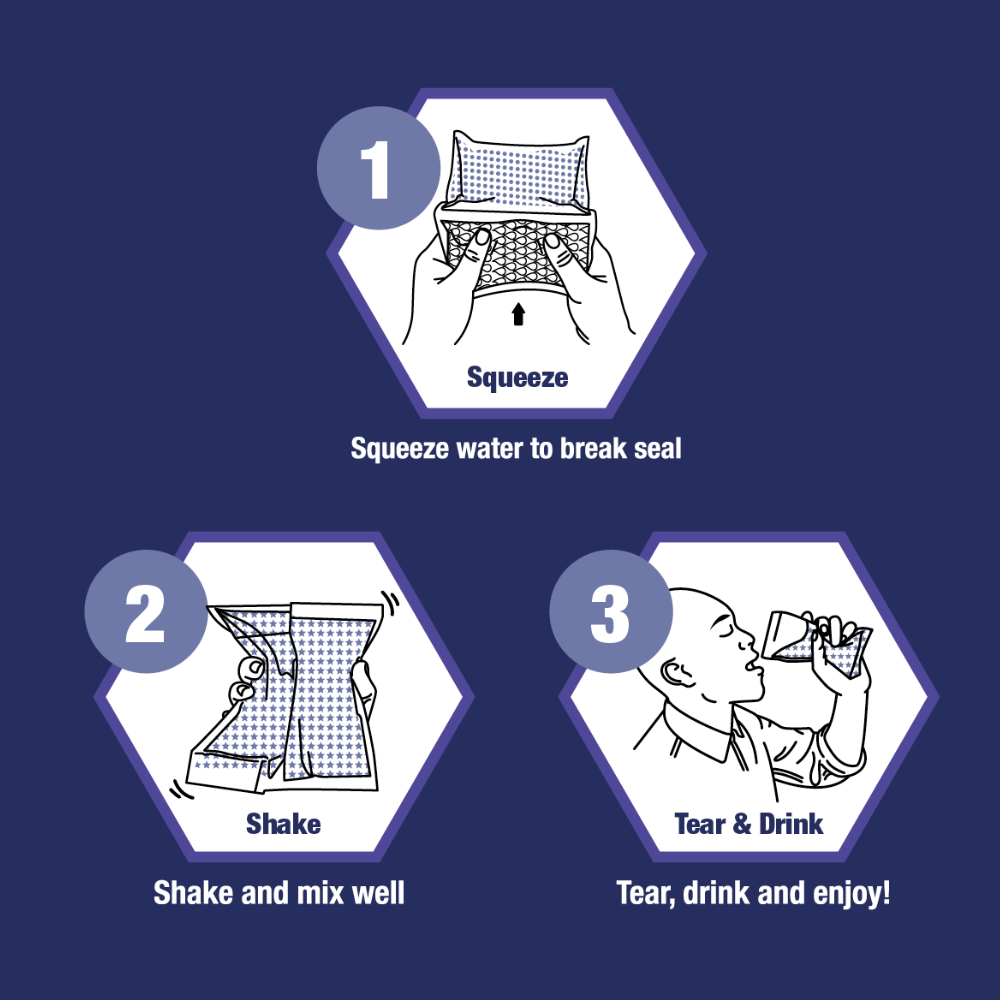 1

Squeeze

Squeeze water to break seal

2

Shake

Shake and mix well

3

Tear & Drink

Tear, drink and enjoy!